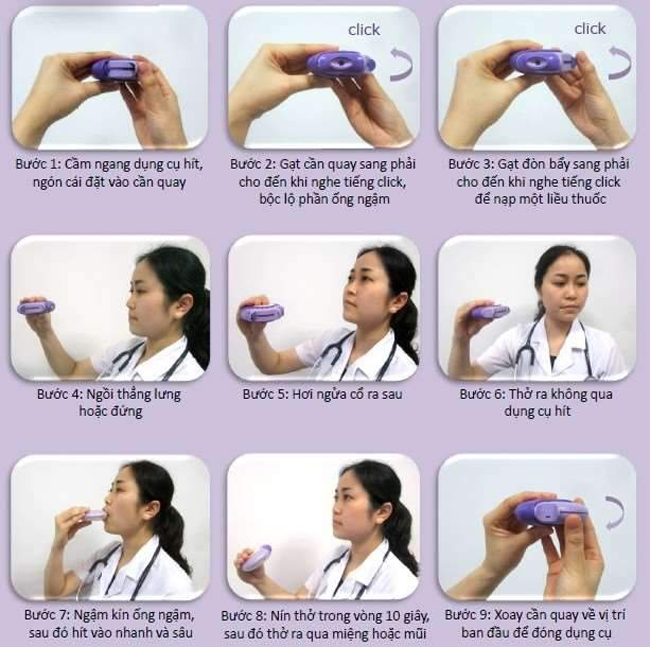 Bước 1: Cầm ngang dụng cụ hít, ngón cái đặt vào cần quay

click

Bước 2: Gạt cần quay sang phải cho đến khi nghe tiếng click, bộc lộ phần ống ngậm

click

Bước 3: Gạt đòn bẩy sang phải cho đến khi nghe tiếng click để nạp một liều thuốc

Bước 4: Ngồi thẳng lưng hoặc đứng

Bước 5: Hơi ngửa cổ ra sau

Bước 6: Thở ra không qua dụng cụ hít

Bước 7: Ngậm kín ống ngậm, sau đó hít vào nhanh và sâu

Bước 8: Nín thở trong vòng 10 giây, sau đó thở ra qua miệng hoặc mũi

Bước 9: Xoay cần quay về vị trí ban đầu để đóng dụng cụ